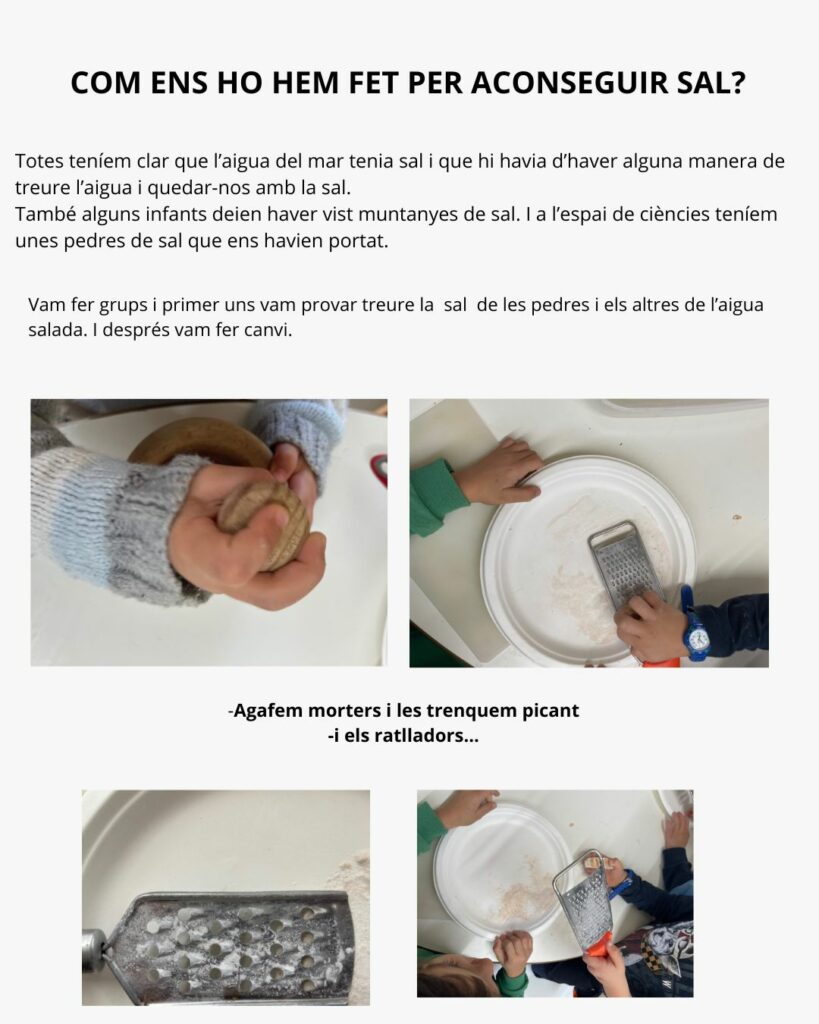 COM ENS HO HEM FET PER ACONSEGUIR SAL?

Totes teníem clar que l'aigua del mar tenia sal i que hi havia d'haver alguna manera de treure l'aigua i quedar-nos amb la sal.
També alguns infants deien haver vist muntanyes de sal. I a l'espai de ciències teníem unes pedres de sal que ens havien portat.

Vam fer grups i primer uns vam provar treure la sal de les pedres i els altres de l'aigua salada. I després vam fer canvi.

-Agafem morters i les trenquem picant
-i els ratlladors...