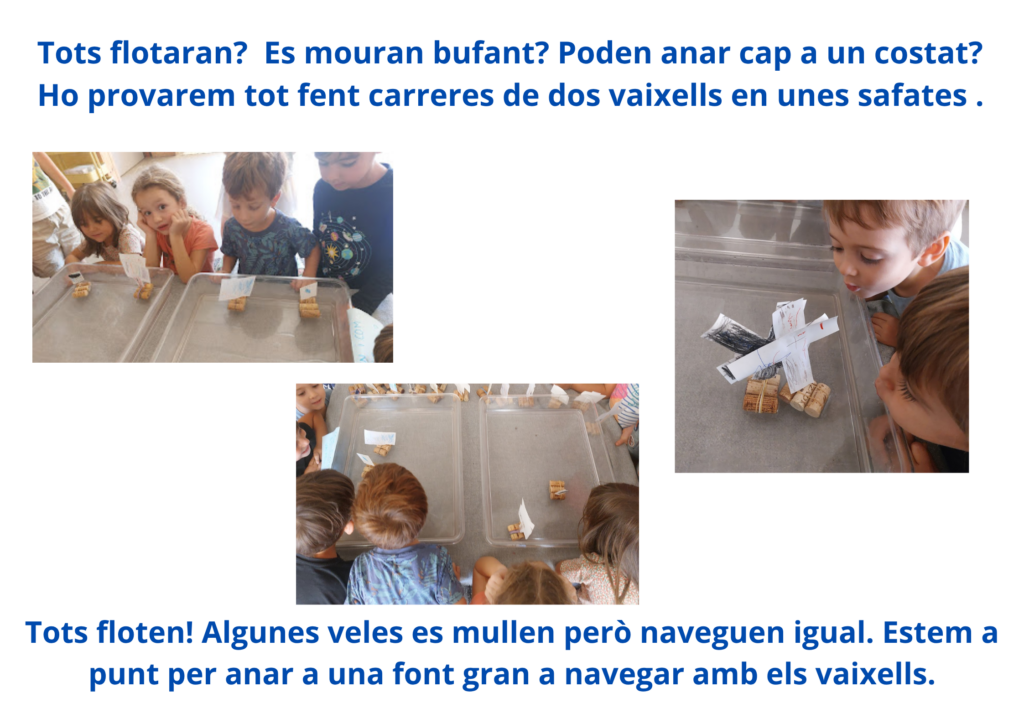 Tots flotaran? Es mouran bufant? Poden anar cap a un costat? Ho provarem tot fent carreres de dos vaixells en unes safates .

Tots floten! Algunes veles es mullen però naveguen igual. Estem a punt per anar a una font gran a navegar amb els vaixells.